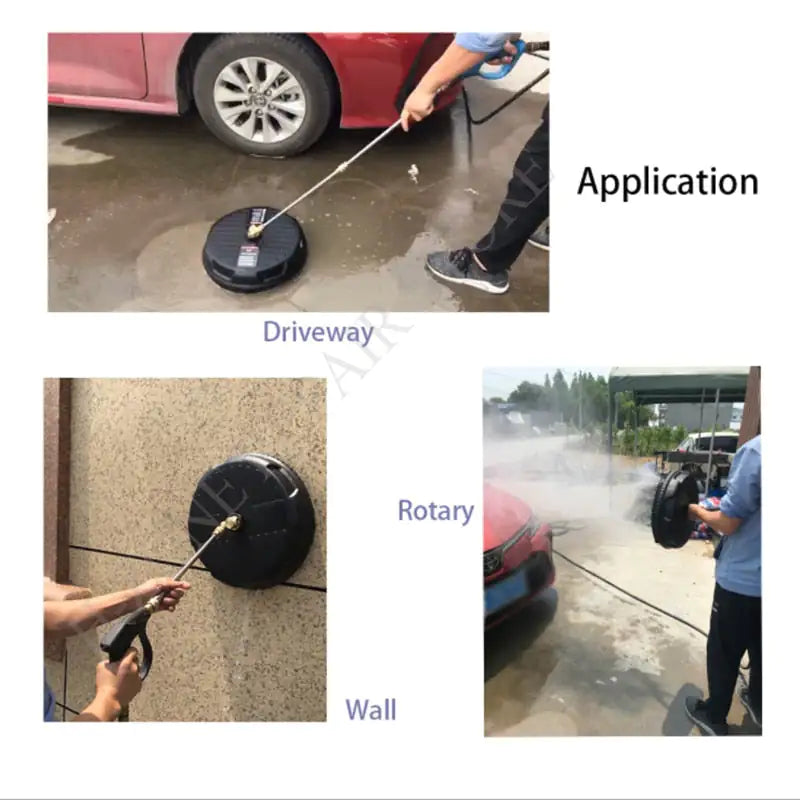 Application

Driveway

Rotary

Wall