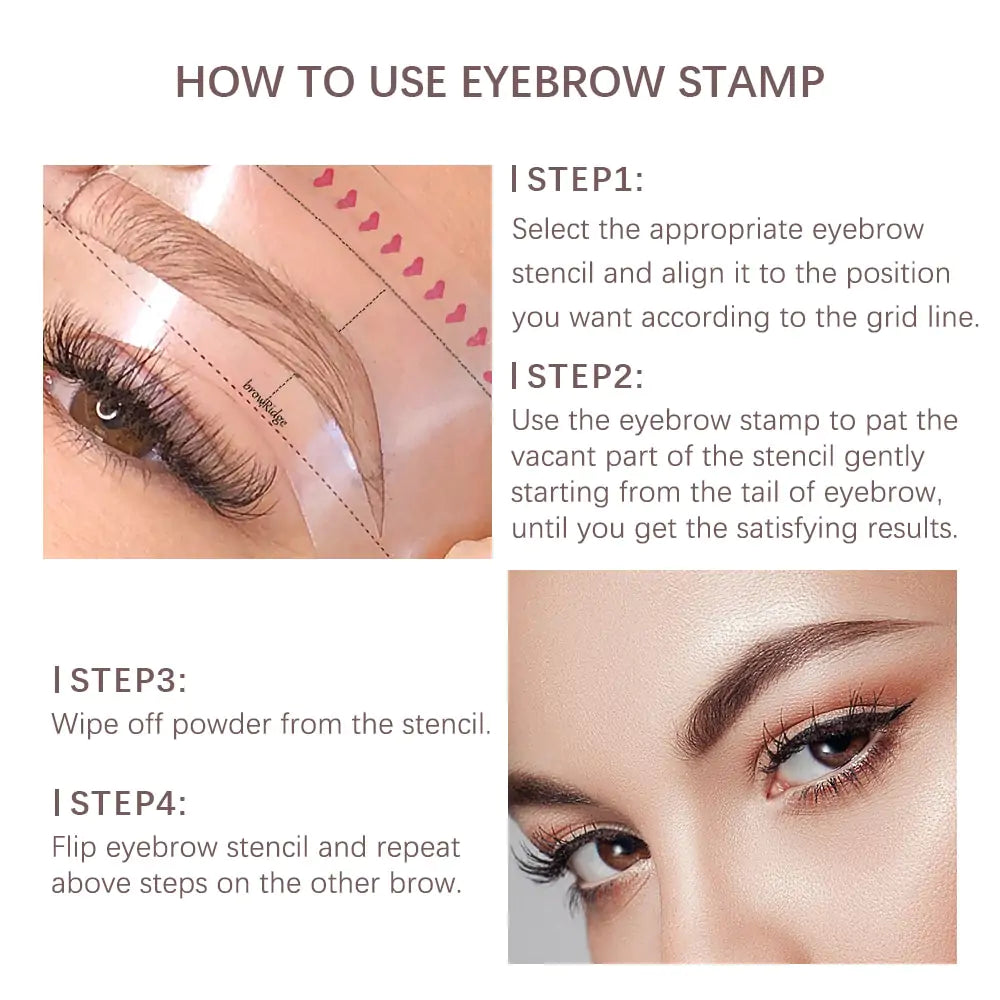 HOW TO USE EYEBROW STAMP

browRidge

| STEP1:
Select the appropriate eyebrow stencil and align it to the position you want according to the grid line.

| STEP2:
Use the eyebrow stamp to pat the vacant part of the stencil gently starting from the tail of eyebrow, until you get the satisfying results.

| STEP3:
Wipe off powder from the stencil.

| STEP4:
Flip eyebrow stencil and repeat above steps on the other brow.