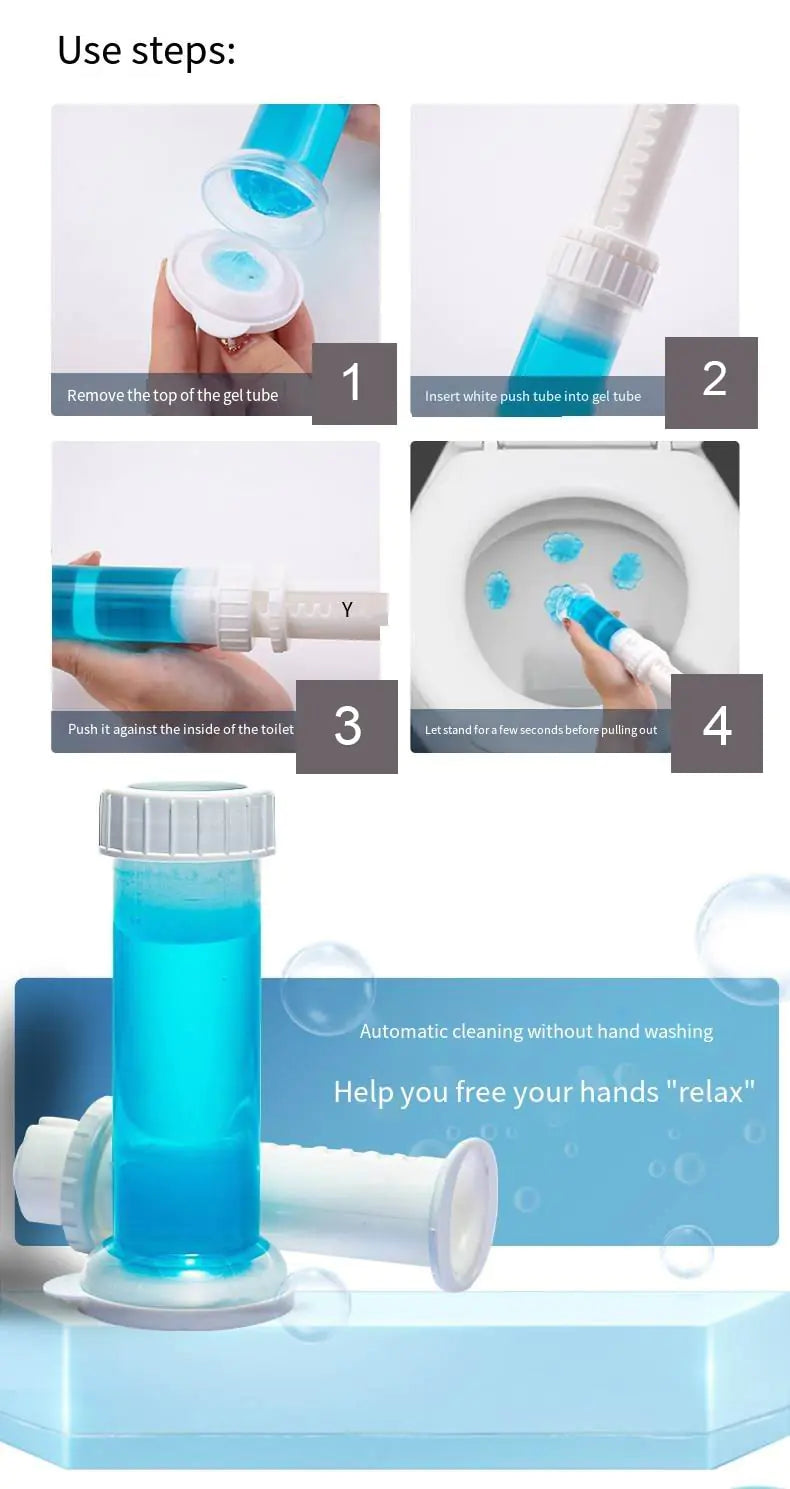 Use steps:

Remove the top of the gel tube

1

Insert white push tube into gel tube

2

Y

Push it against the inside of the toilet

3

Let stand for a few seconds before pulling out

4

Automatic cleaning without hand washing

Help you free your hands "relax"