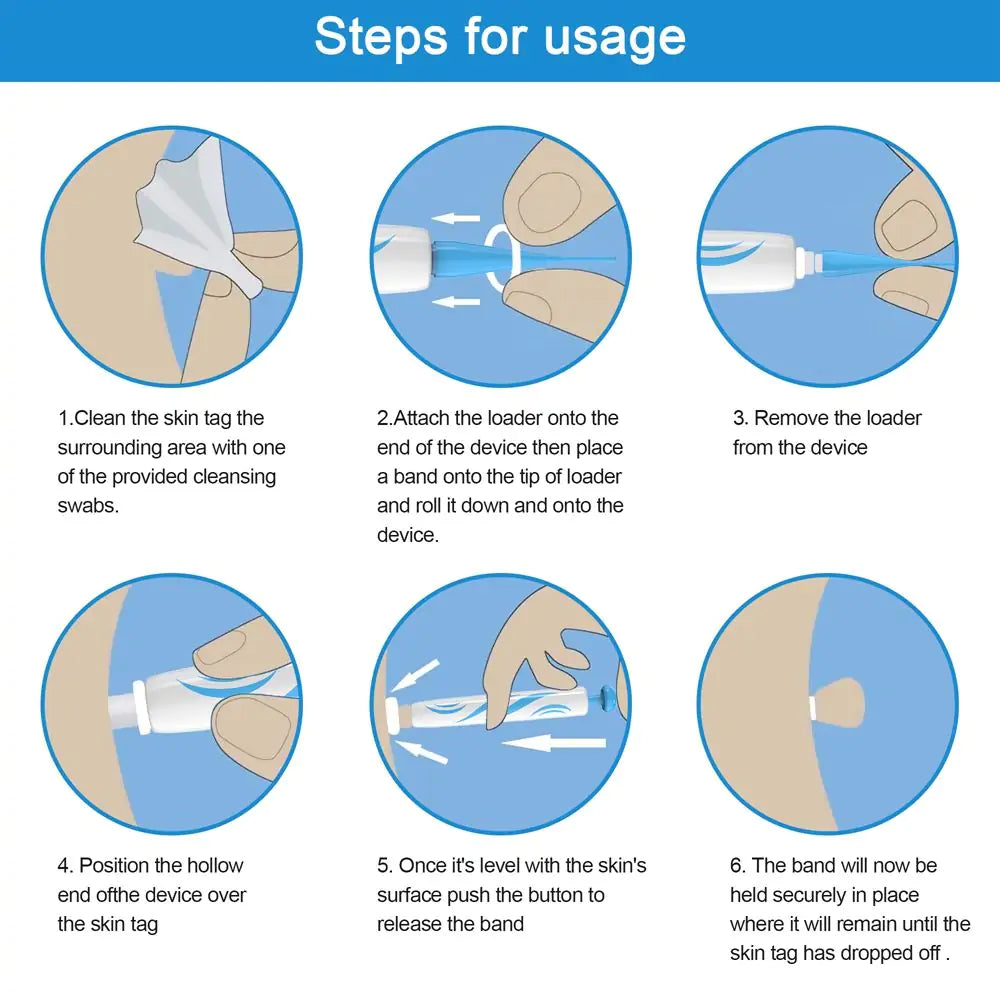 Steps for usage

1.Clean the skin tag the surrounding area with one of the provided cleansing swabs.

2.Attach the loader onto the end of the device then place a band onto the tip of loader and roll it down and onto the device.

3. Remove the loader from the device

4. Position the hollow end ofthe device over the skin tag

5. Once it's level with the skin's surface push the button to release the band

6. The band will now be held securely in place where it will remain until the skin tag has dropped off .