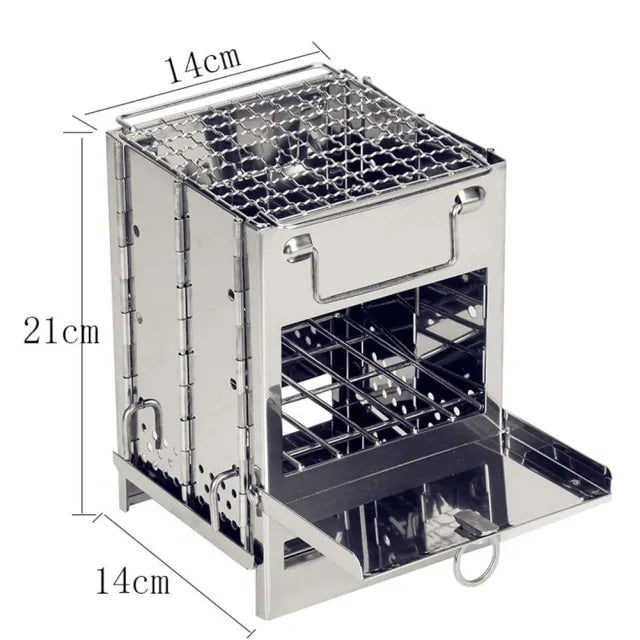 14cm

21cm

14cm