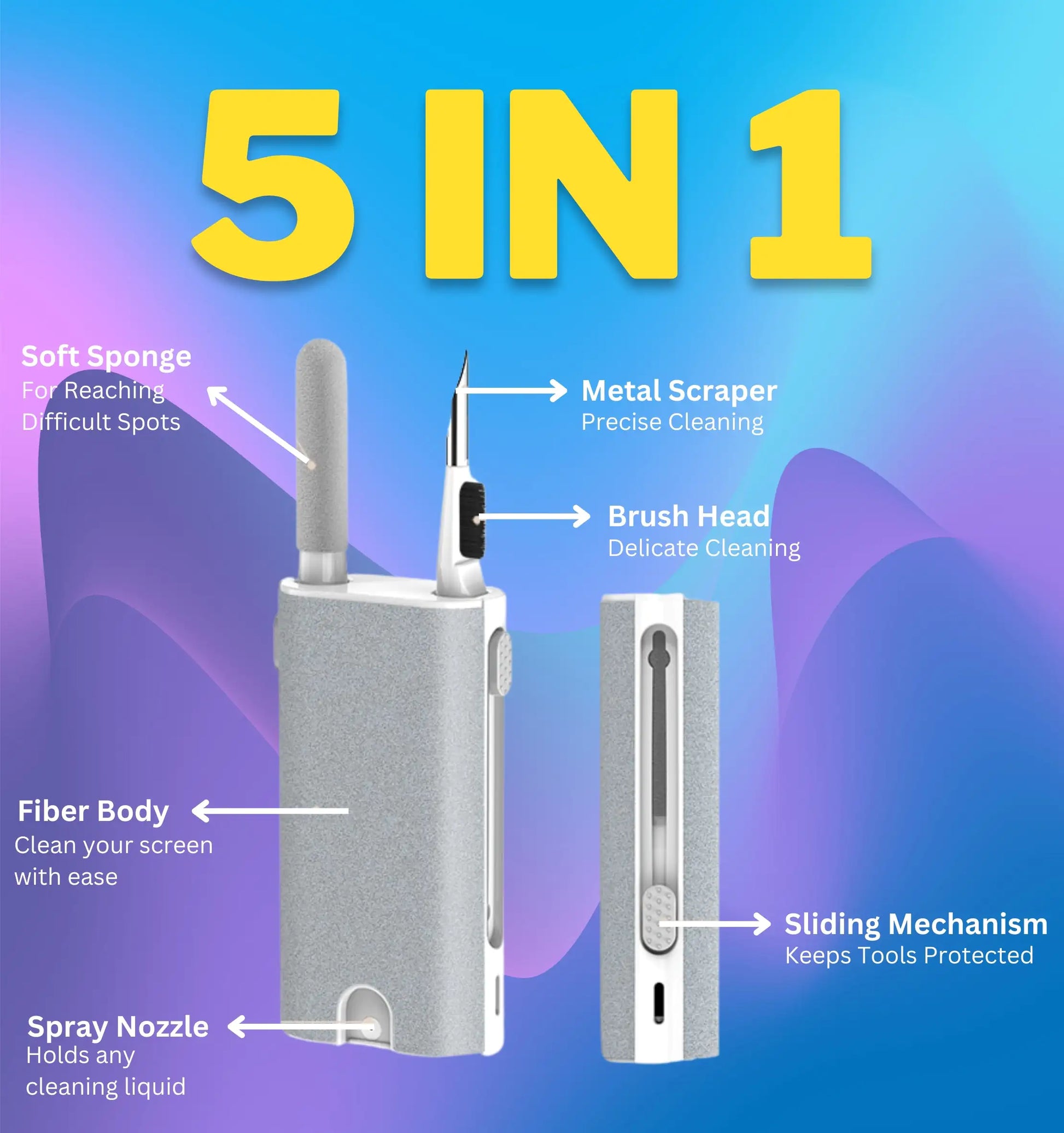 5 IN 1

Soft Sponge
For Reaching Difficult Spots

Metal Scraper
Precise Cleaning

Brush Head
Delicate Cleaning

Fiber Body
Clean your screen with ease

Sliding Mechanism
Keeps Tools Protected

Spray Nozzle
Holds any cleaning liquid