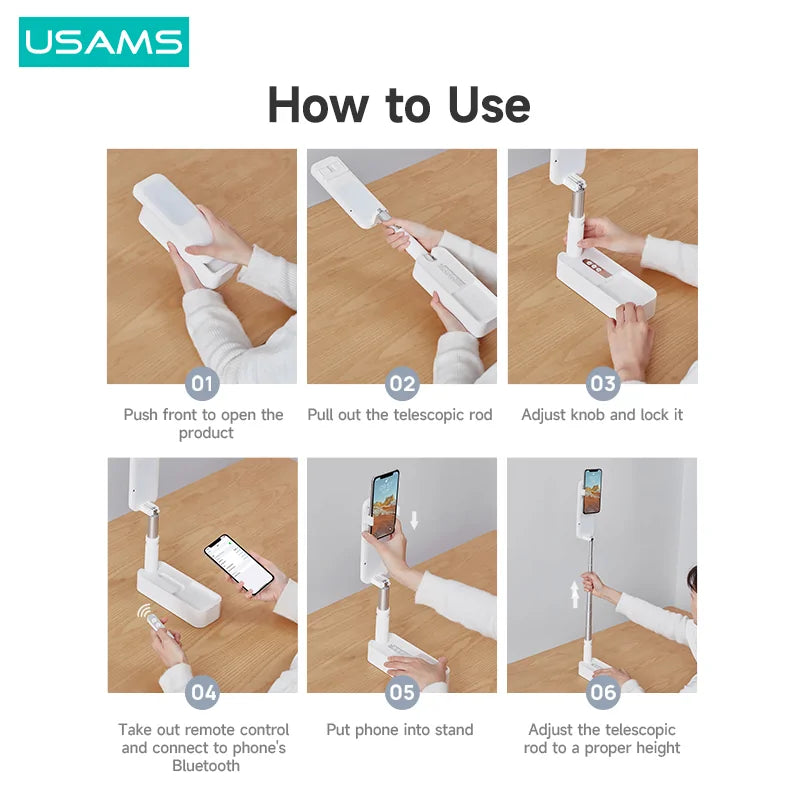 USAMS

How to Use

01
Push front to open the product

02
Pull out the telescopic rod

03
Adjust knob and lock it

04
Take out remote control and connect to phone's Bluetooth

05
Put phone into stand

06
Adjust the telescopic rod to a proper height