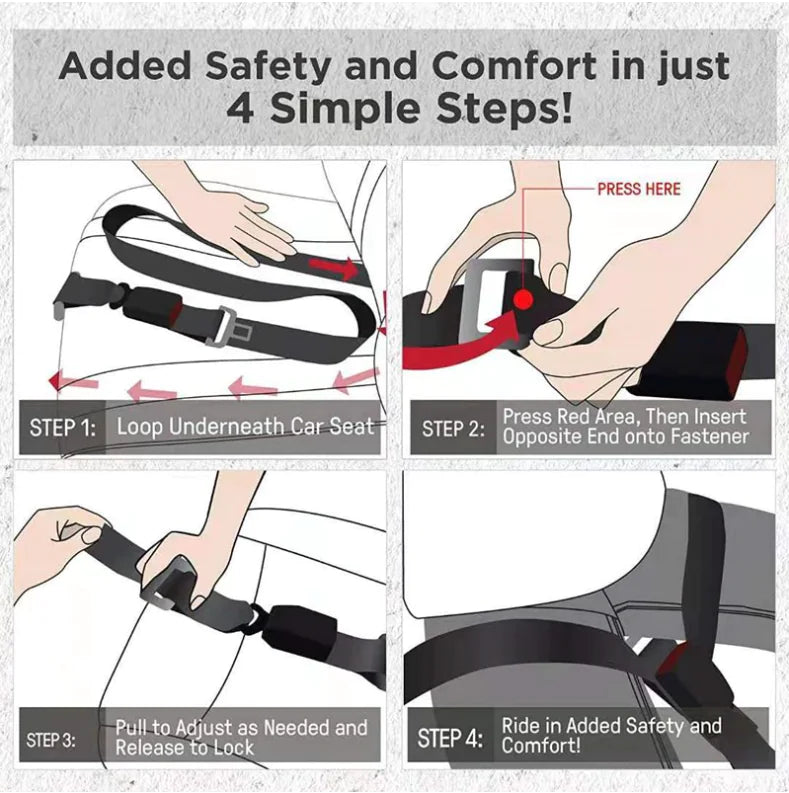 Added Safety and Comfort in just 4 Simple Steps!

STEP 1: Loop Underneath Car Seat

PRESS HERE

STEP 2: Press Red Area, Then Insert Opposite End onto Fastener

STEP 3: Pull to Adjust as Needed and Release to Lock

STEP 4: Ride in Added Safety and Comfort!